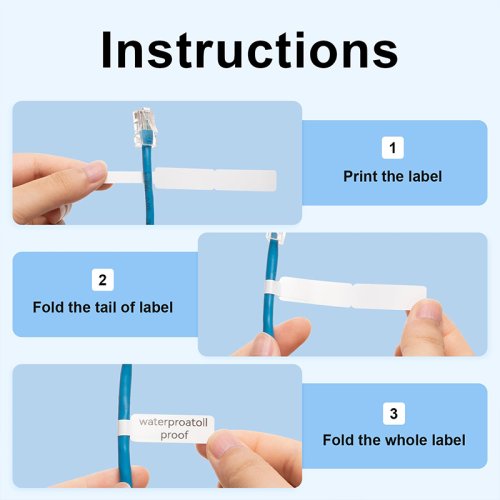 Instructions

1
Print the label

2
Fold the tail of label

waterproatoll
proof

3
Fold the whole label