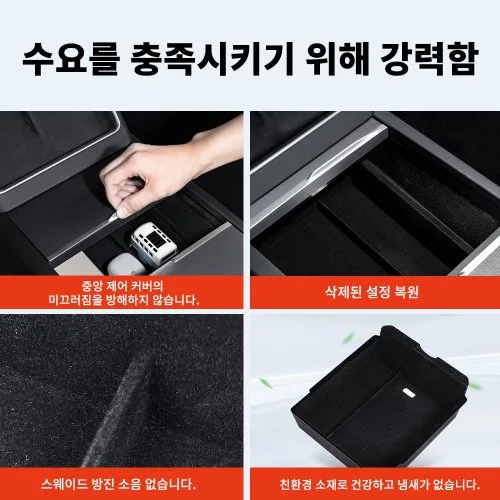 수요를 충족시키기 위해 강력함

중앙 제어 커버의 미끄러짐을 방해하지 않습니다.

삭제된 설정 복원

스웨이드 방진 소음 없습니다.

친환경 소재로 건강하고 냄새가 없습니다.