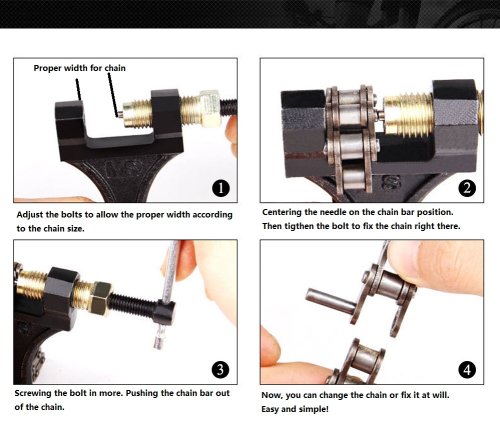 Proper width for chain

1

Adjust the bolts to allow the proper width according to the chain size.

2

Centering the needle on the chain bar position. Then tigthen the bolt to fix the chain right there.

3

Screwing the bolt in more. Pushing the chain bar out of the chain.

4

Now, you can change the chain or fix it at will. Easy and simple!