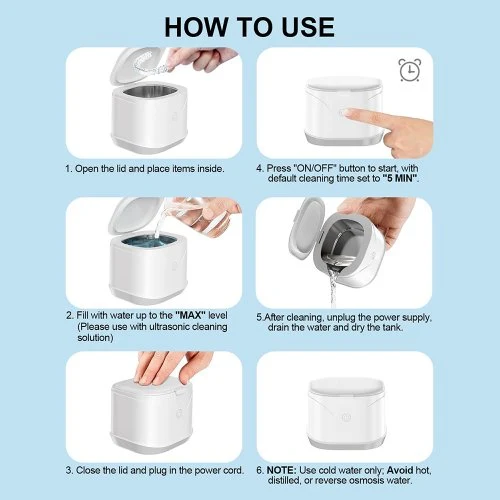 HOW TO USE

1. Open the lid and place items inside.

2. Fill with water up to the "MAX" level (Please use with ultrasonic cleaning solution)

3. Close the lid and plug in the power cord.

4. Press "ON/OFF" button to start, with default cleaning time set to "5 MIN".

5.After cleaning, unplug the power supply, drain the water and dry the tank.

6. NOTE: Use cold water only; Avoid hot, distilled, or reverse osmosis water.