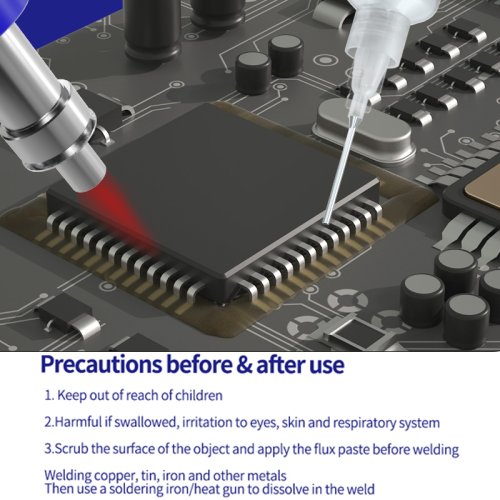 Precautions before & after use

1. Keep out of reach of children

2.Harmful if swallowed, irritation to eyes, skin and respiratory system

3.Scrub the surface of the object and apply the flux paste before welding

Welding copper, tin, iron and other metals
Then use a soldering iron/heat gun to dissolve in the weld