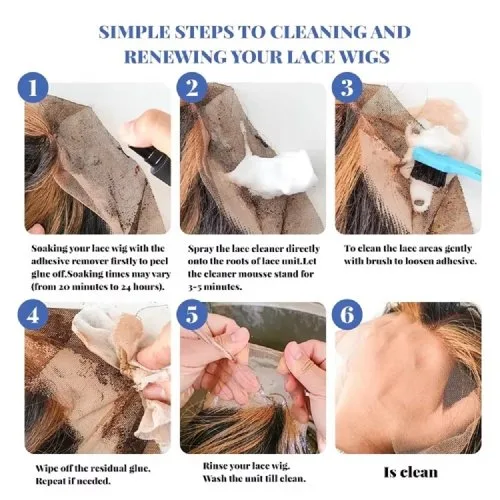 SIMPLE STEPS TO CLEANING AND RENEWING YOUR LACE WIGS

1

Soaking your lace wig with the adhesive remover firstly to peel glue off.Soaking times may vary (from 20 minutes to 24 hours).

2

Spray the lace cleaner directly onto the roots of lace unit.Let the cleaner mousse stand for 3-5 minutes.

3

To clean the lace areas gently with brush to loosen adhesive.

4

Wipe off the residual glue. Repeat if needed.

5

Rinse your lace wig. Wash the unit till clean.

6

Is clean