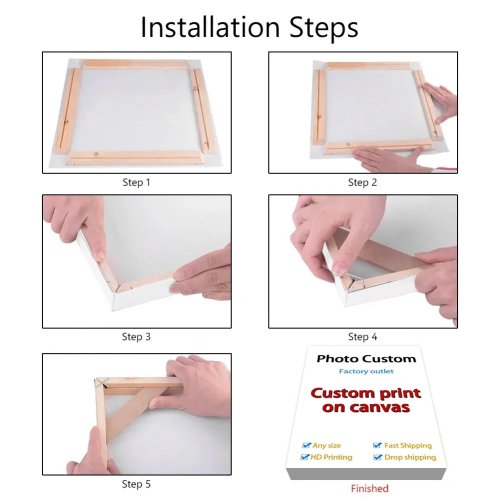 Installation Steps

Step 1

Step 2

Step 3

Step 4

Step 5

Photo Custom
Factory outlet
Custom print on canvas
Any size
Fast Shipping
HD Printing
Drop shipping

Finished