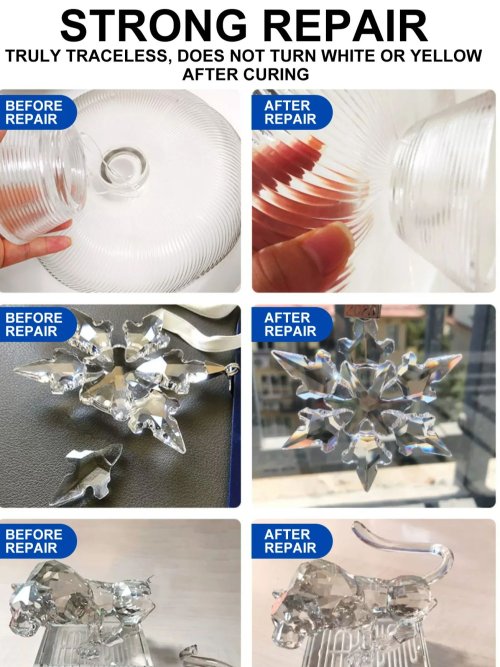 STRONG REPAIR

TRULY TRACELESS, DOES NOT TURN WHITE OR YELLOW AFTER CURING

BEFORE REPAIR

AFTER REPAIR

BEFORE REPAIR

AFTER REPAIR

BEFORE REPAIR

AFTER REPAIR