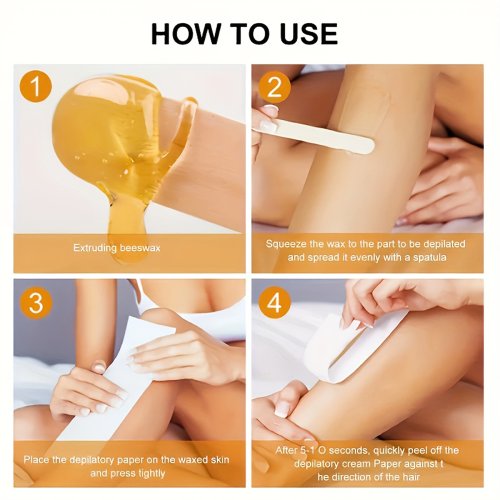 HOW TO USE

1

Extruding beeswax

2

Squeeze the wax to the part to be depilated and spread it evenly with a spatula

3

Place the depilatory paper on the waxed skin and press tightly

4

After 5-1 O seconds, quickly peel off the depilatory cream Paper against t he direction of the hair