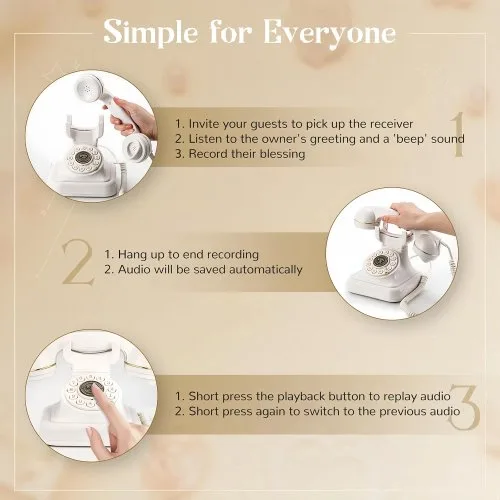 Simple for Everyone

1. Invite your guests to pick up the receiver
2. Listen to the owner's greeting and a 'beep' sound
3. Record their blessing

1

2

1. Hang up to end recording
2. Audio will be saved automatically

1. Short press the playback button to replay audio
2. Short press again to switch to the previous audio

3