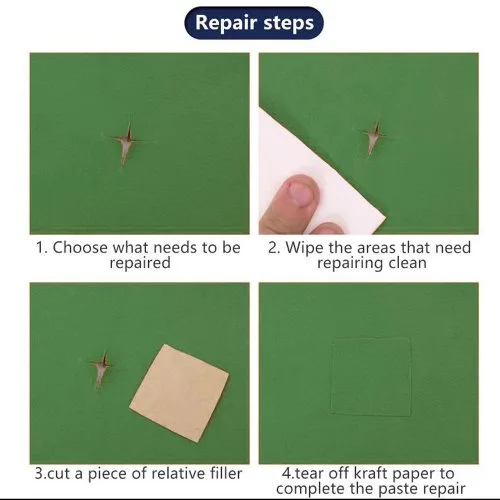 Repair steps

1. Choose what needs to be repaired

2. Wipe the areas that need repairing clean

3.cut a piece of relative filler

4.tear off kraft paper to complete the paste repair