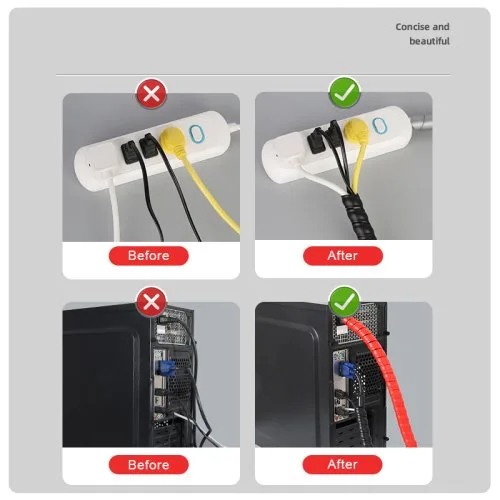 Concise and beautiful

Before

After

Before

After