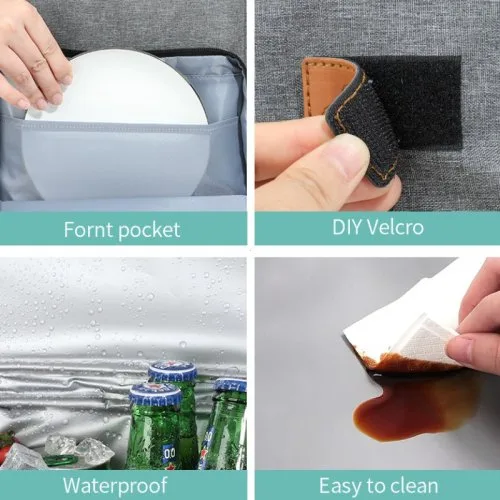 Fornt pocket

DIY Velcro

Waterproof

Easy to clean