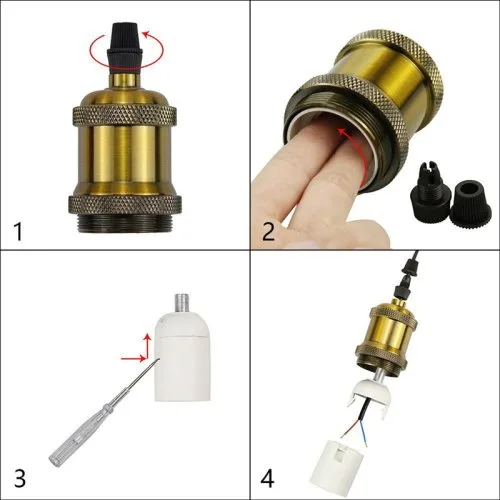 1

2

3

4