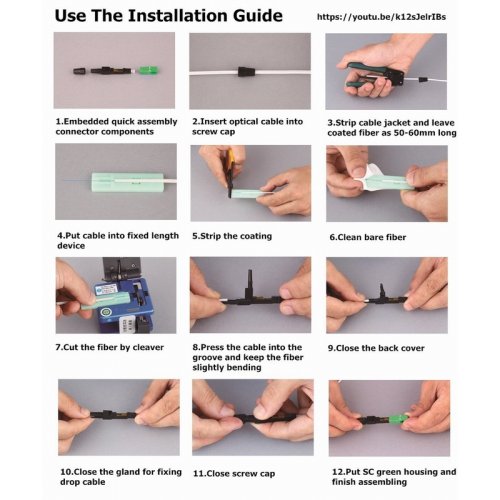 Use The Installation Guide

https://youtu.be/k12sJelrIBs

1.Embedded quick assembly connector components

2.Insert optical cable into screw cap

3.Strip cable jacket and leave coated fiber as 50-60mm long

4.Put cable into fixed length device

5.Strip the coating

6.Clean bare fiber

7.Cut the fiber by cleaver

8.Press the cable into the groove and keep the fiber slightly bending

9.Close the back cover

10.Close the gland for fixing drop cable

11.Close screw cap

12.Put SC green housing and finish assembling