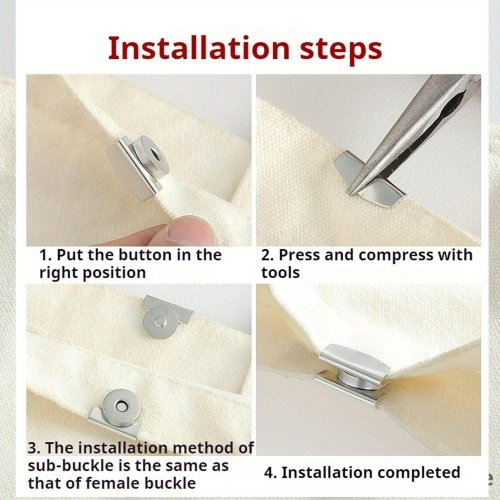 Installation steps

1. Put the button in the right position

2. Press and compress with tools

3. The installation method of sub-buckle is the same as that of female buckle

4. Installation completed