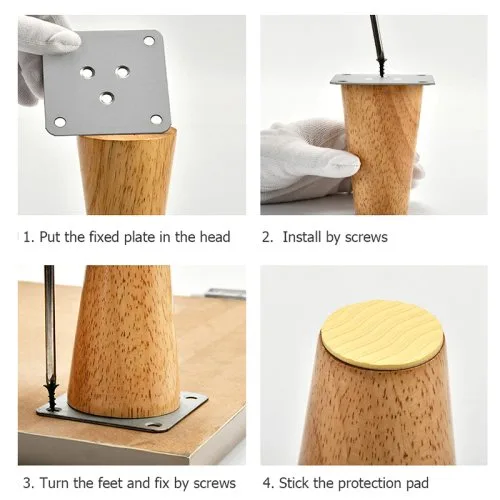 1. Put the fixed plate in the head

2. Install by screws

3. Turn the feet and fix by screws

4. Stick the protection pad