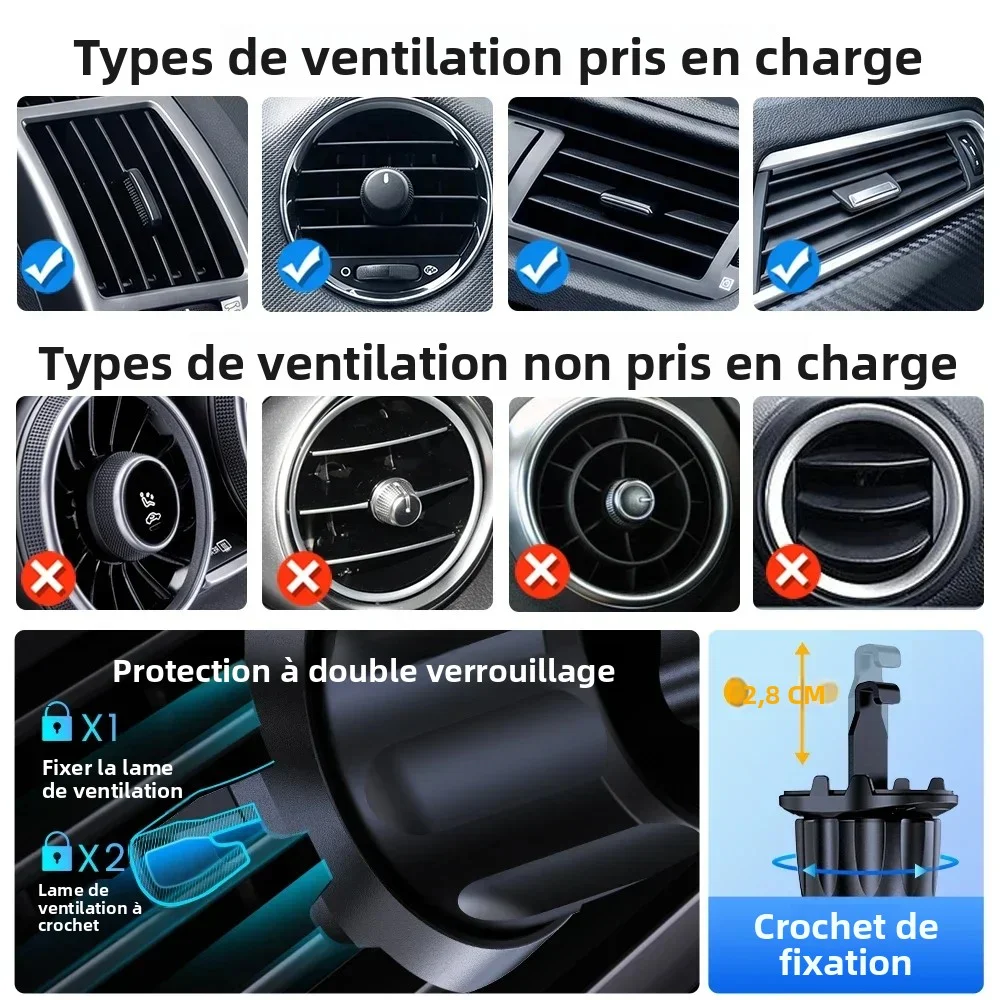 Types de ventilation pris en charge

Types de ventilation non pris en charge

Protection à double verrouillage

X1

Fixer la lame de ventilation

X2

Lame de ventilation à crochet

2,8 CM

Crochet de fixation