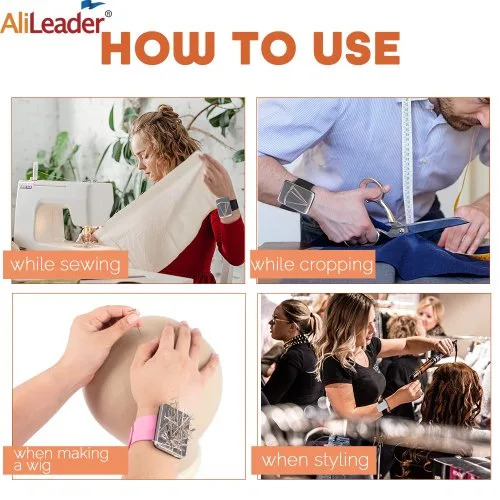 AliLeader®

HOW TO USE

while sewing

while cropping

when making a wig

when styling