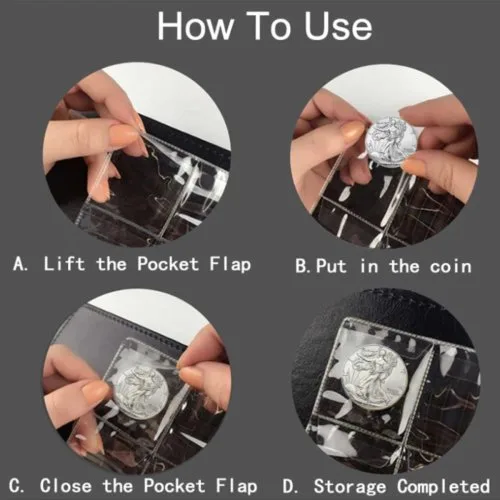 How To Use

A. Lift the Pocket Flap

B. Put in the coin

C. Close the Pocket Flap

D. Storage Completed