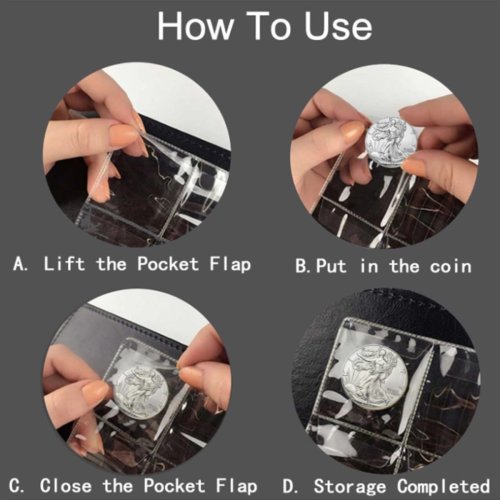 How To Use

A. Lift the Pocket Flap

B. Put in the coin

C. Close the Pocket Flap

D. Storage Completed