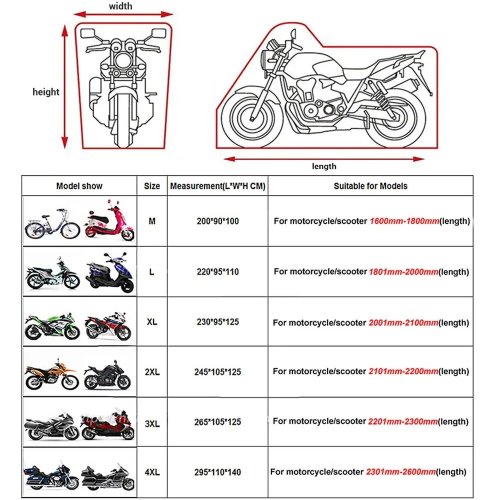 width

height

length

| Model show | Size | Measurement(L*W*H CM) | Suitable for Models |
|---|---|---|---|
| | M | 200*90*100 | For motorcycle/scooter 1600mm-1800mm(length) |
| | L | 220*95*110 | For motorcycle/scooter 1801mm-2000mm(length) |
| | XL | 230*95*125 | For motorcycle/scooter 2001mm-2100mm(length) |
| | 2XL | 245*105*125 | For motorcycle/scooter 2101mm-2200mm(length) |
| | 3XL | 265*105*125 | For motorcycle/scooter 2201mm-2300mm(length) |
| | 4XL | 295*110*140 | For motorcycle/scooter 2301mm-2600mm(length) |