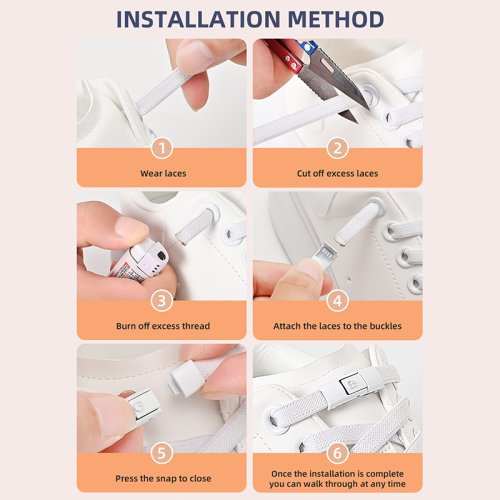 INSTALLATION METHOD

1
Wear laces

2
Cut off excess laces

3
Burn off excess thread

4
Attach the laces to the buckles

5
Press the snap to close

6
Once the installation is complete you can walk through at any time