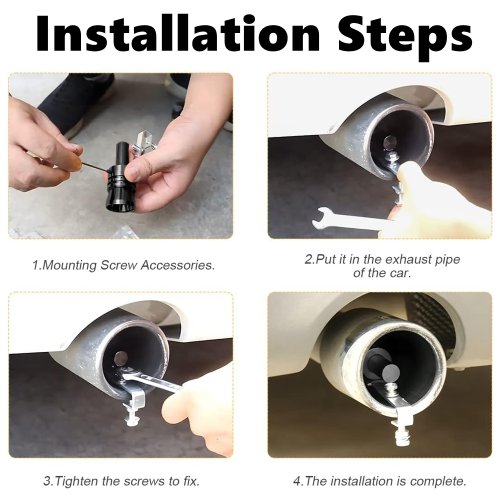 Installation Steps

1.Mounting Screw Accessories.

2.Put it in the exhaust pipe of the car.

3.Tighten the screws to fix.

4.The installation is complete.