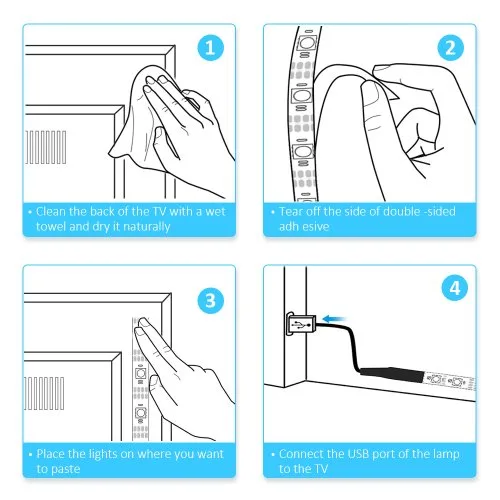 1

• Clean the back of the TV with a wet towel and dry it naturally

2

• Tear off the side of double -sided adh esive

3

• Place the lights on where you want to paste

4

• Connect the USB port of the lamp to the TV