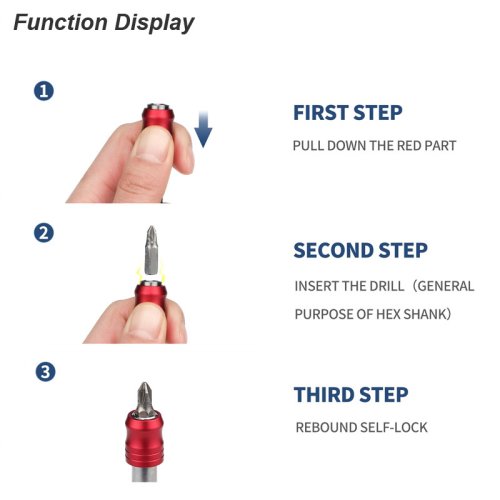 Function Display

1

FIRST STEP

PULL DOWN THE RED PART

2

SECOND STEP

INSERT THE DRILL（GENERAL PURPOSE OF HEX SHANK）

3

THIRD STEP

REBOUND SELF-LOCK