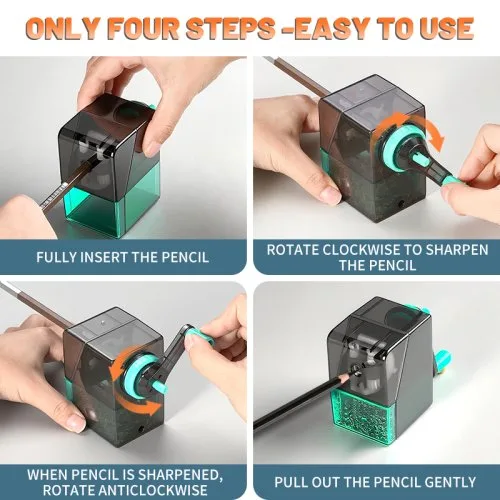 ONLY FOUR STEPS -EASY TO USE

FULLY INSERT THE PENCIL

ROTATE CLOCKWISE TO SHARPEN THE PENCIL

WHEN PENCIL IS SHARPENED, ROTATE ANTICLOCKWISE

PULL OUT THE PENCIL GENTLY