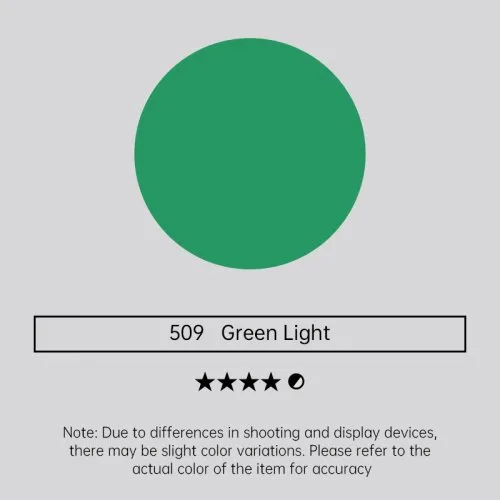 509 Green Light

★★★★

Note: Due to differences in shooting and display devices, there may be slight color variations. Please refer to the actual color of the item for accuracy