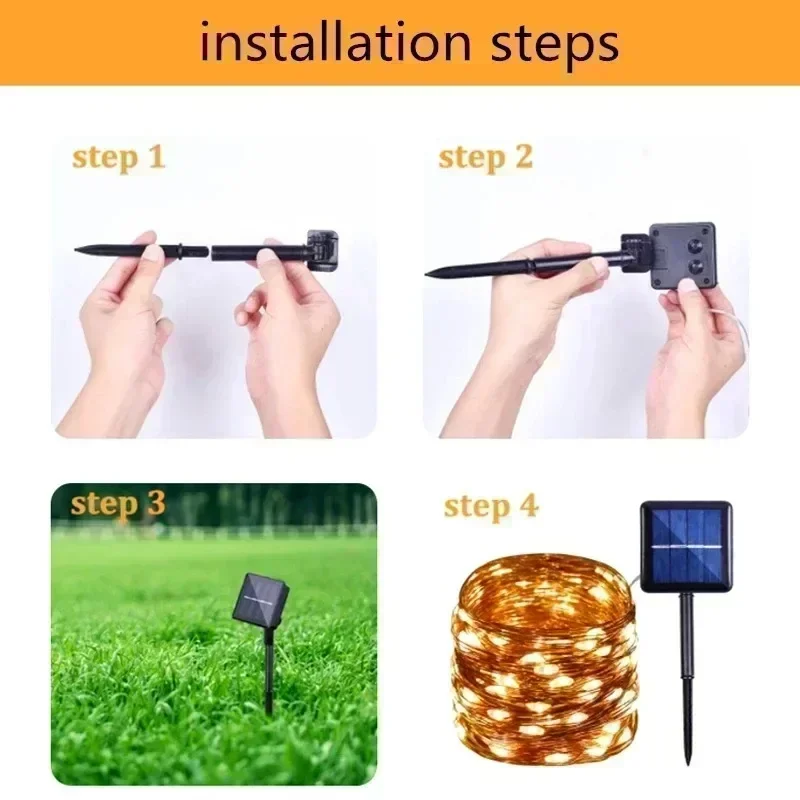 installation steps

step 1

step 2

step 3

step 4