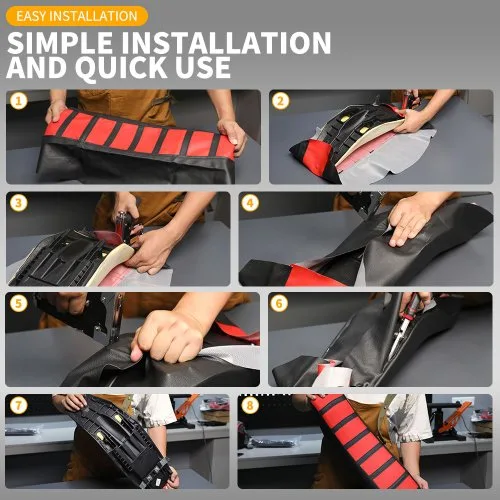 EASY INSTALLATION

SIMPLE INSTALLATION AND QUICK USE

1

2

3

4

5

6

7

8