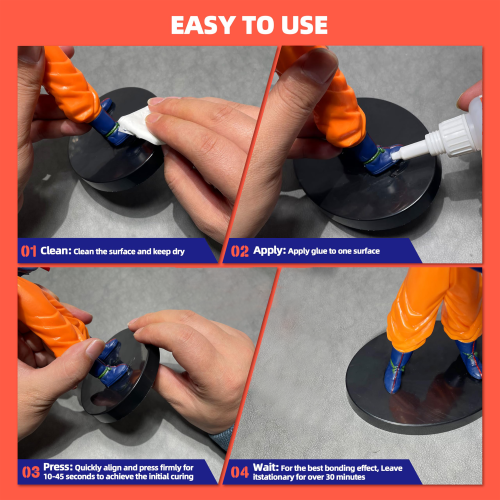 EASY TO USE

01 Clean: Clean the surface and keep dry

02 Apply: Apply glue to one surface

03 Press: Quickly align and press firmly for 10-45 seconds to achieve the initial curing

04 Wait: For the best bonding effect, Leave itstationary for over 30 minutes