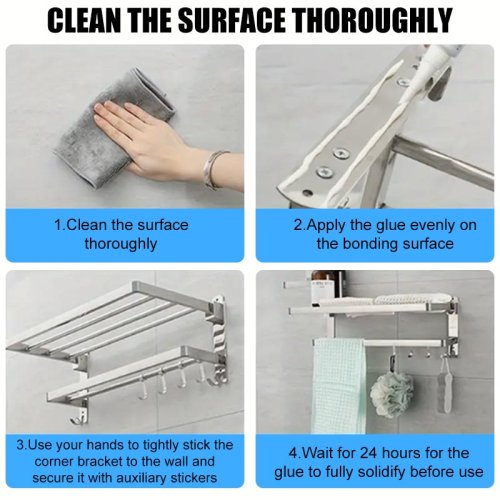 CLEAN THE SURFACE THOROUGHLY

1.Clean the surface thoroughly

2.Apply the glue evenly on the bonding surface

3.Use your hands to tightly stick the corner bracket to the wall and secure it with auxiliary stickers

4.Wait for 24 hours for the glue to fully solidify before use