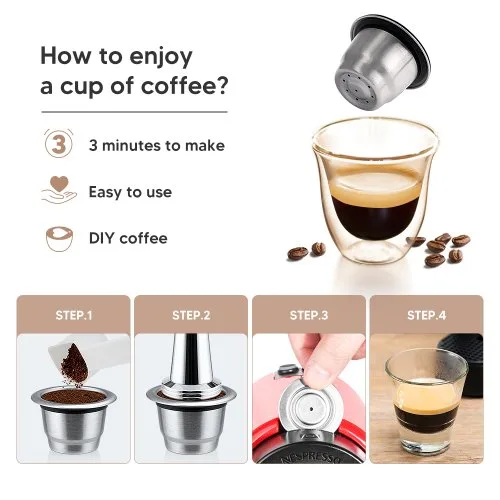 How to enjoy a cup of coffee?

3

3 minutes to make

Easy to use

DIY coffee

STEP.1

STEP.2

STEP.3

STEP.4

NESPRESSO