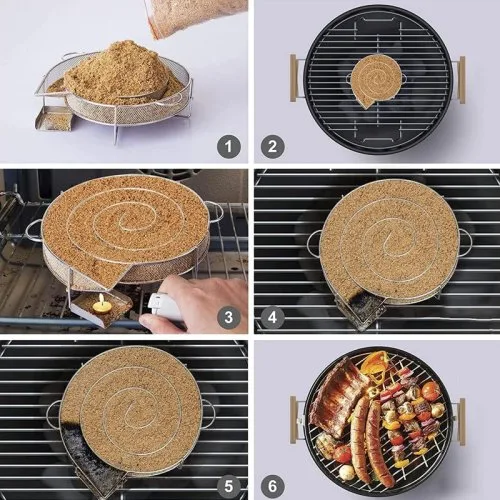 1
2
3
4
5
6