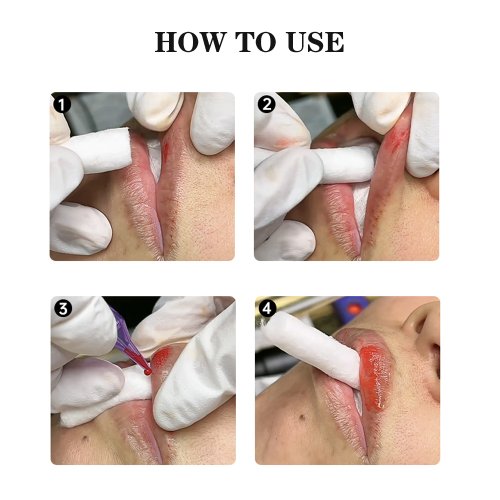 HOW TO USE

1

2

3

4