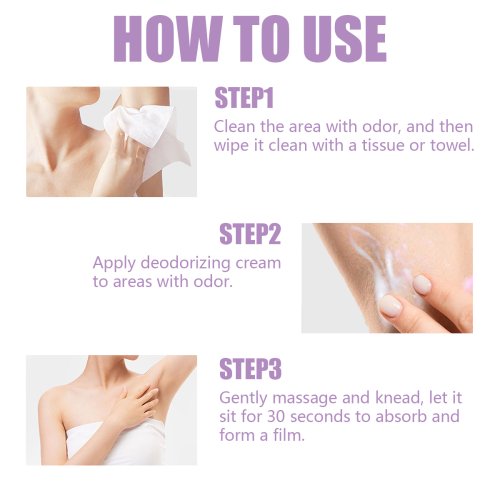 HOW TO USE

STEP1
Clean the area with odor, and then wipe it clean with a tissue or towel.

STEP2
Apply deodorizing cream to areas with odor.

STEP3
Gently massage and knead, let it sit for 30 seconds to absorb and form a film.