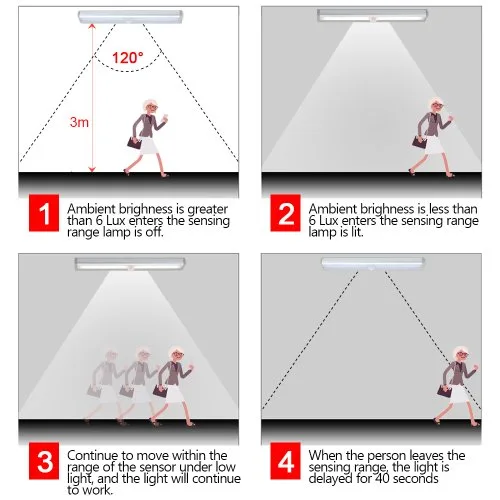 120°

3m

1 Ambient brighness is greater than 6 Lux enters the sensing range lamp is off.

2 Ambient brighness is less than 6 Lux enters the sensing range lamp is lit.

3 Continue to move within the range of the sensor under low light, and the light will continue to work.

4 When the person leaves the sensing range, the light is delayed for 40 seconds