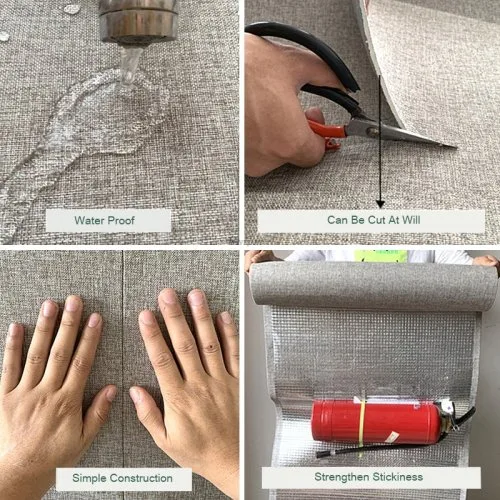 Water Proof

Can Be Cut At Will

Simple Construction

Strengthen Stickiness