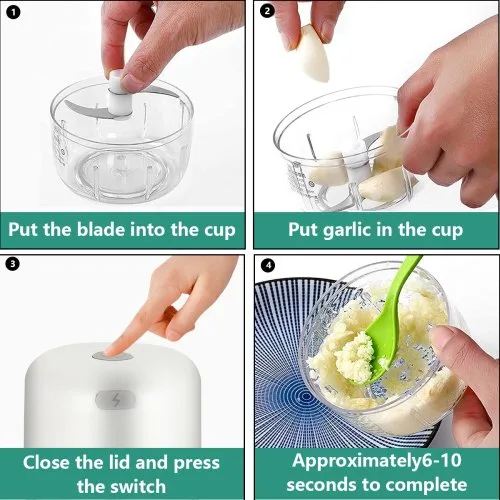 1

Put the blade into the cup

2

Put garlic in the cup

3

Close the lid and press the switch

4

Approximately6-10 seconds to complete