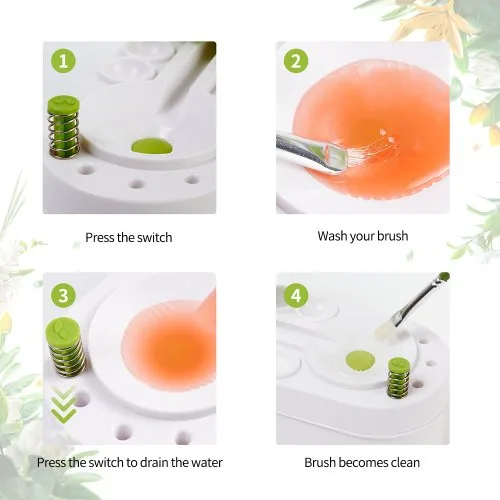 1

Press the switch

2

Wash your brush

3

Press the switch to drain the water

4

Brush becomes clean