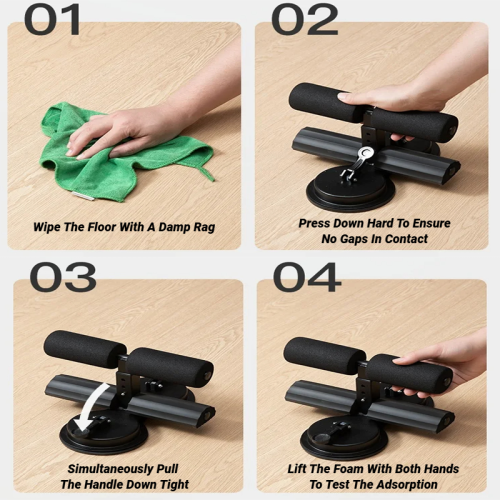 01

Wipe The Floor With A Damp Rag

02

Press Down Hard To Ensure No Gaps In Contact

03

Simultaneously Pull The Handle Down Tight

04

Lift The Foam With Both Hands To Test The Adsorption