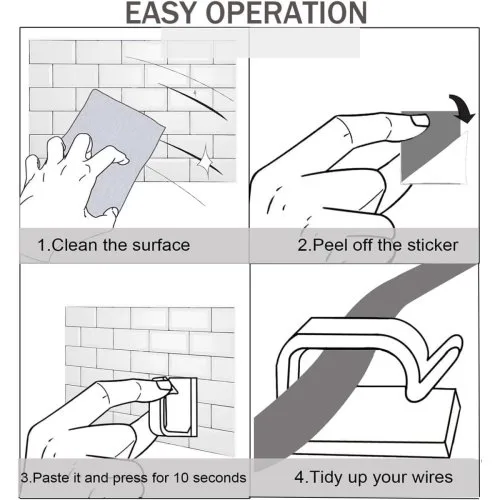 EASY OPERATION

1.Clean the surface

2.Peel off the sticker

3.Paste it and press for 10 seconds

4.Tidy up your wires