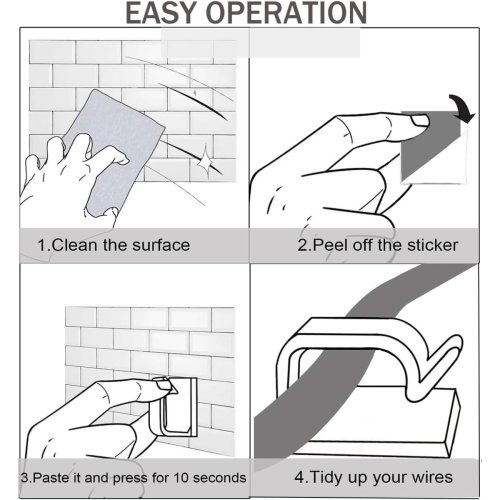 EASY OPERATION

1.Clean the surface

2.Peel off the sticker

3.Paste it and press for 10 seconds

4.Tidy up your wires