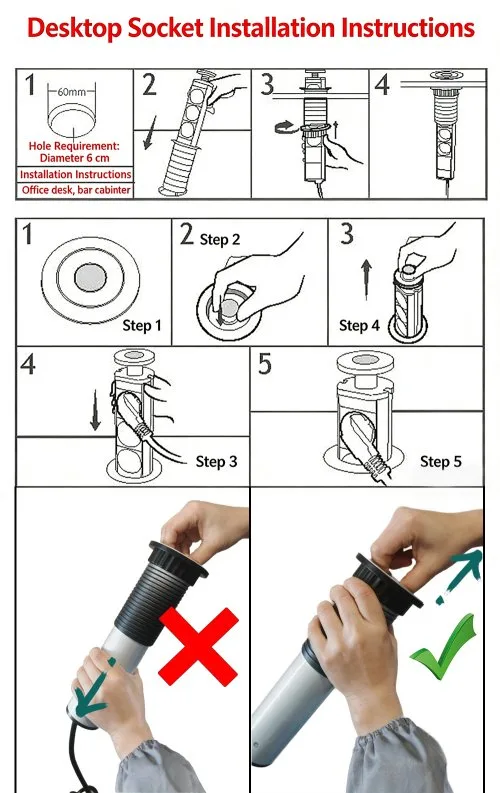 Desktop Socket Installation Instructions

1
60mm
Hole Requirement: Diameter 6 cm
Installation Instructions
Office desk, bar cabinter

2

3

4

1
Step 1

2 Step 2

3
Step 4

4
Step 3

5
Step 5