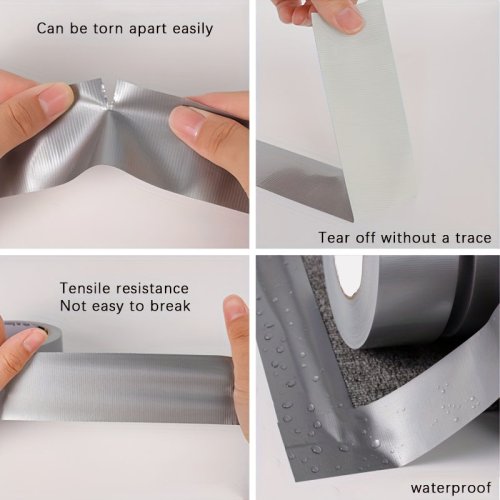 Can be torn apart easily

Tear off without a trace

Tensile resistance
Not easy to break

waterproof