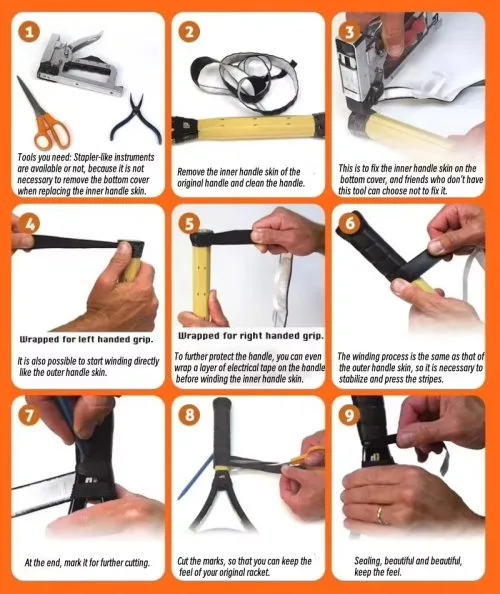 1

Tools you need: Stapler-like instruments are available or not, because it is not necessary to remove the bottom cover when replacing the inner handle skin.

2

Remove the inner handle skin of the original handle and clean the handle.

3

This is to fix the inner handle skin on the bottom cover, and friends who don't have this tool can choose not to fix it.

4

Wrapped for left handed grip.

It is also possible to start winding directly like the outer handle skin.

5

Wrapped for right handed grip.

To further protect the handle, you can even wrap a layer of electrical tape on the handle before winding the inner handle skin.

6

The winding process is the same as that of the outer handle skin, so it is necessary to stabilize and press the stripes.

7

At the end, mark it for further cutting.

8

Cut the marks, so that you can keep the feel of your original racket.

9

Sealing, beautiful and beautiful, keep the feel.