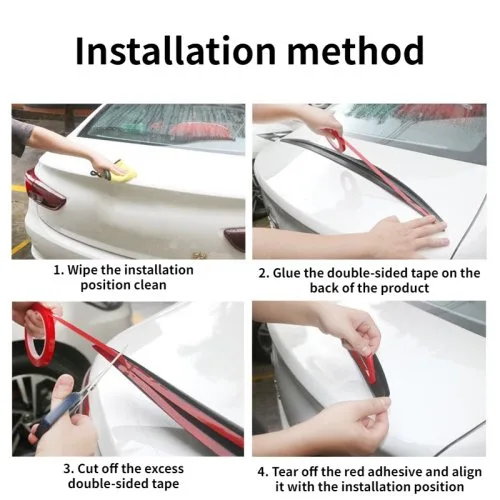 Installation method

1. Wipe the installation position clean

2. Glue the double-sided tape on the back of the product

3. Cut off the excess double-sided tape

4. Tear off the red adhesive and align it with the installation position