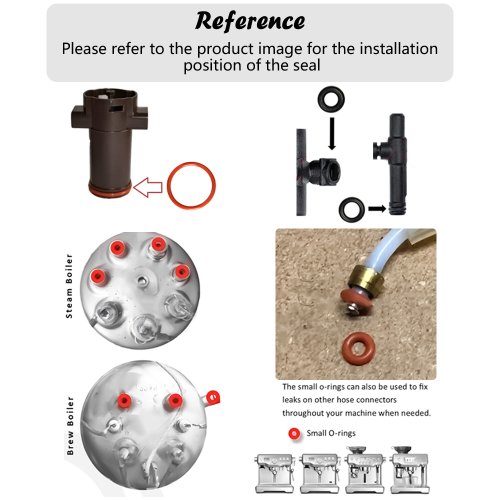 Reference
Please refer to the product image for the installation position of the seal

Steam Boiler

Brew Boiler

The small o-rings can also be used to fix leaks on other hose connectors throughout your machine when needed.

Small O-rings