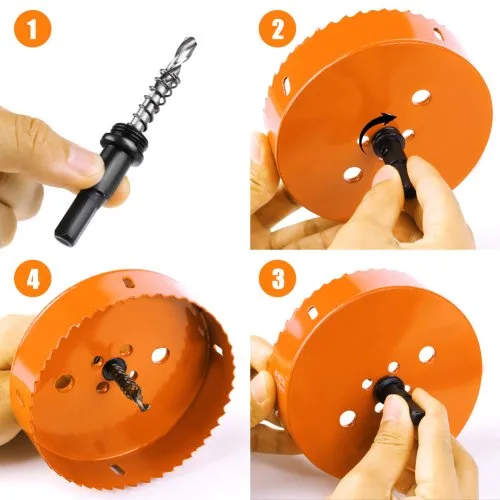 1

2

4

3