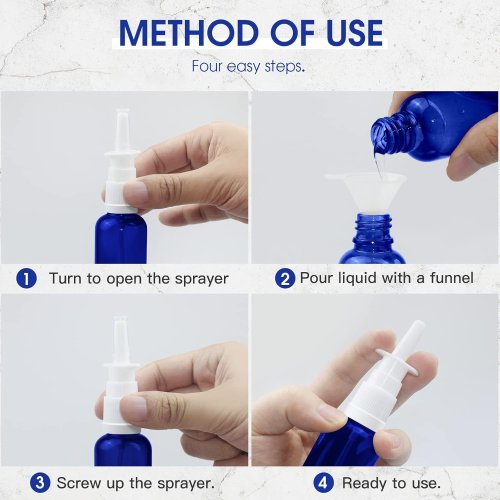 METHOD OF USE

Four easy steps.

1 Turn to open the sprayer

2 Pour liquid with a funnel

3 Screw up the sprayer.

4 Ready to use.